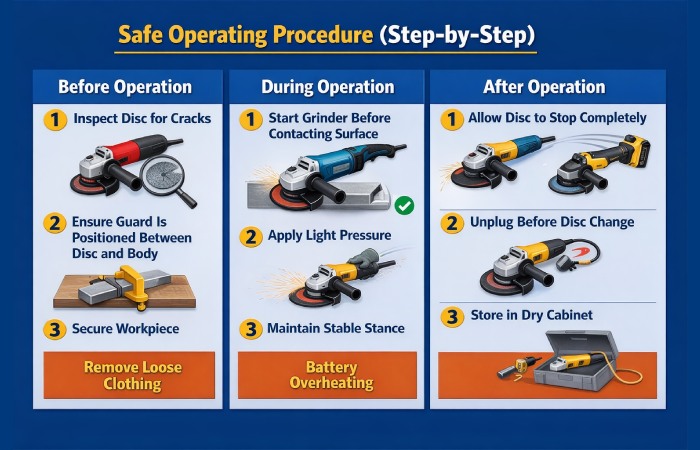 Safe Operating Procedure (Step-by-Step)

Before Operation

1 Inspect Disc for Cracks

2 Ensure Guard Is Positioned Between Disc and Body

3 Secure Workpiece

Remove Loose Clothing

During Operation

1 Start Grinder Before Contacting Surface

2 Apply Light Pressure

3 Maintain Stable Stance

Battery Overheating

After Operation

1 Allow Disc to Stop Completely

2 Unplug Before Disc Change

3 Store in Dry Cabinet